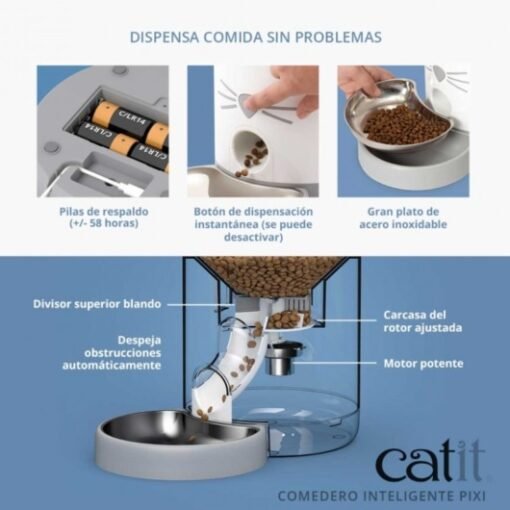 DISPENSA COMIDA SIN PROBLEMAS

C/LR14
C/LR14
C/LR14

Pilas de respaldo (+/- 58 horas)

Botón de dispensación instantánea (se puede desactivar)

Gran plato de acero inoxidable

Divisor superior blando

Despeja obstrucciones automáticamente

Carcasa del rotor ajustada

Motor potente

catit

COMEDERO INTELIGENTE PIXI